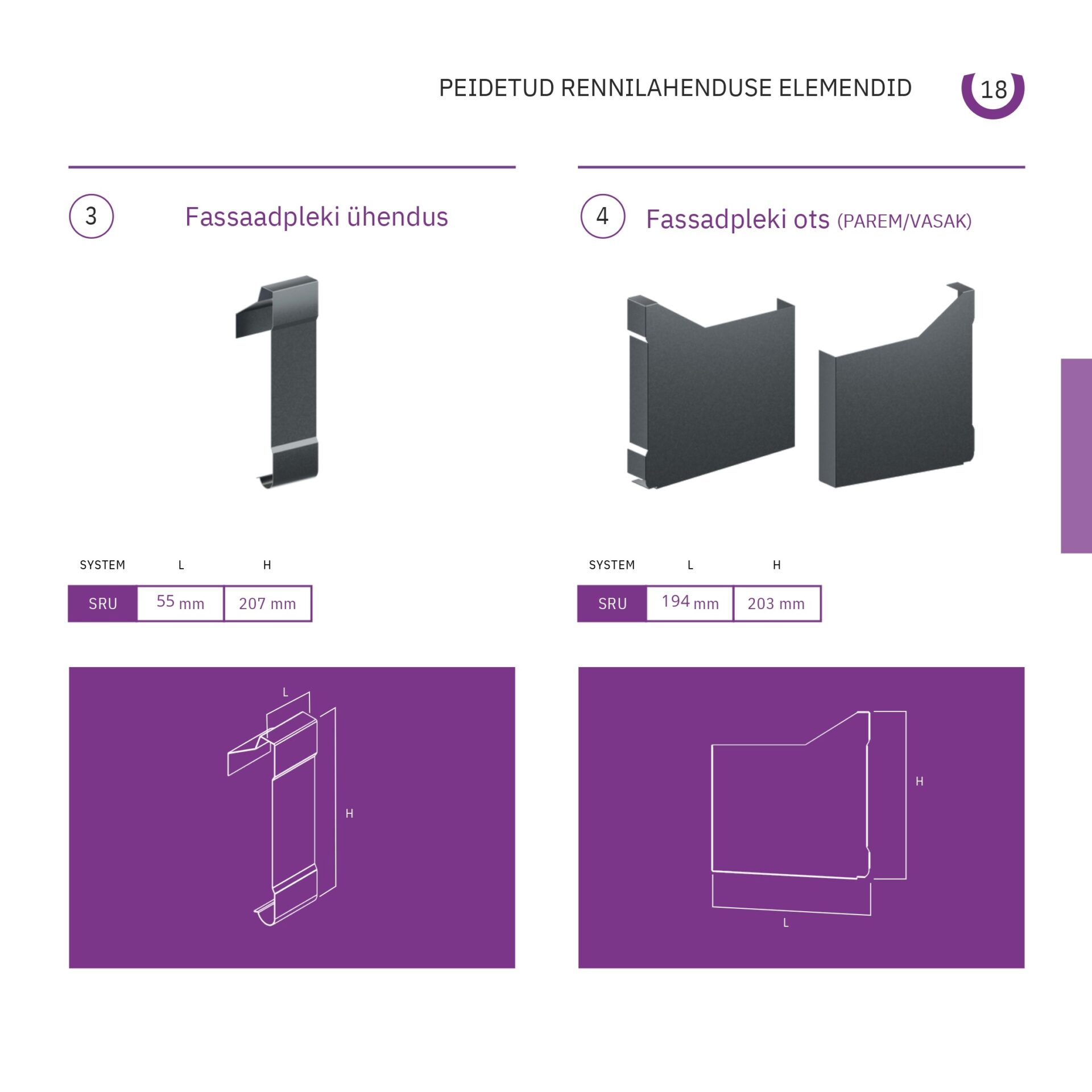 PEIDETUD RENNILAHENDUSE ELEMENDID

18

3

Fassaadpleki ühendus

| SYSTEM | L | H |
|---|---|---|
| SRU | 55 mm | 207 mm |

L

H

4

Fassadpleki ots (PAREM/VASAK)

| SYSTEM | L | H |
|---|---|---|
| SRU | 194 mm | 203 mm |

H

L